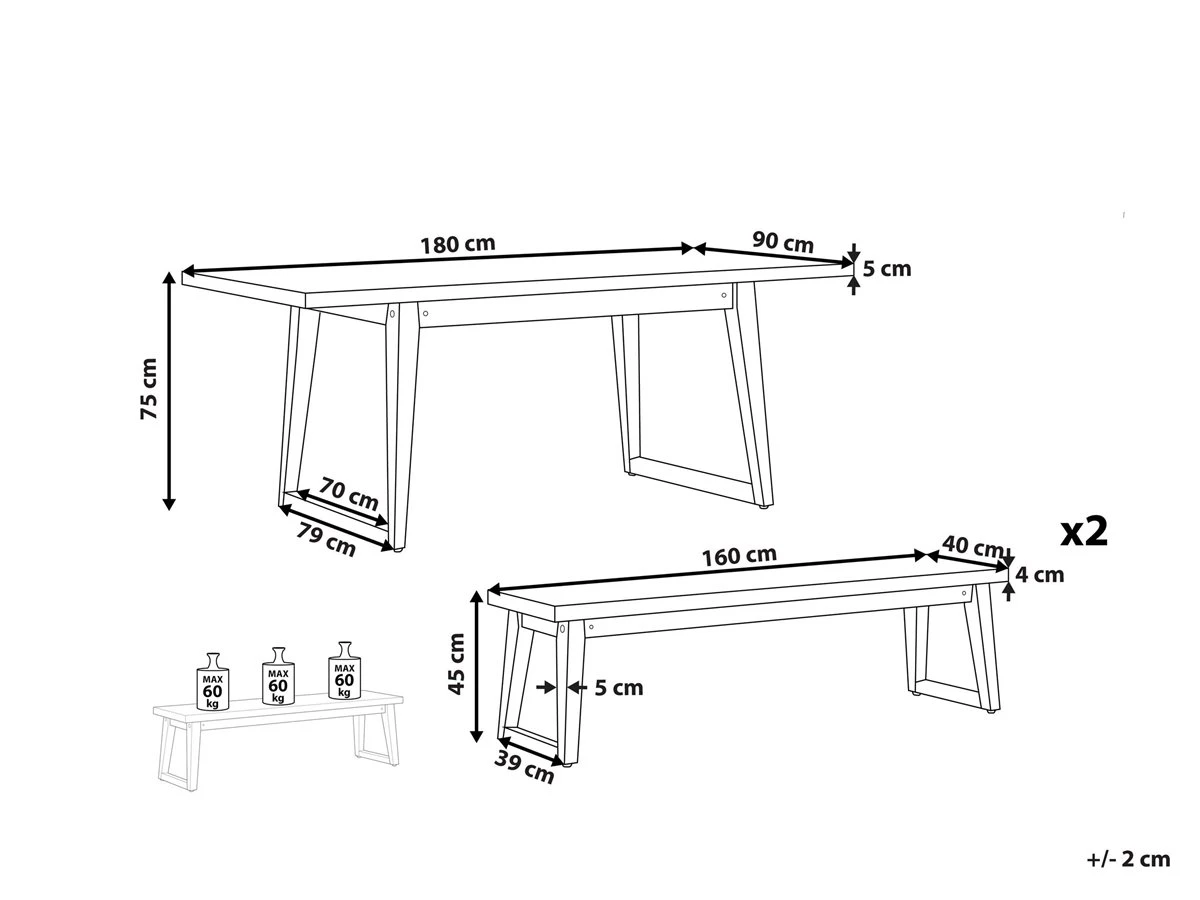 180 cm
90 cm
5 cm
75 cm
70 cm
79 cm
x2
160 cm
40 cm
4 cm
45 cm
5 cm
39 cm
MAX 60 kg
MAX 60 kg
MAX 60 kg
+/- 2 cm