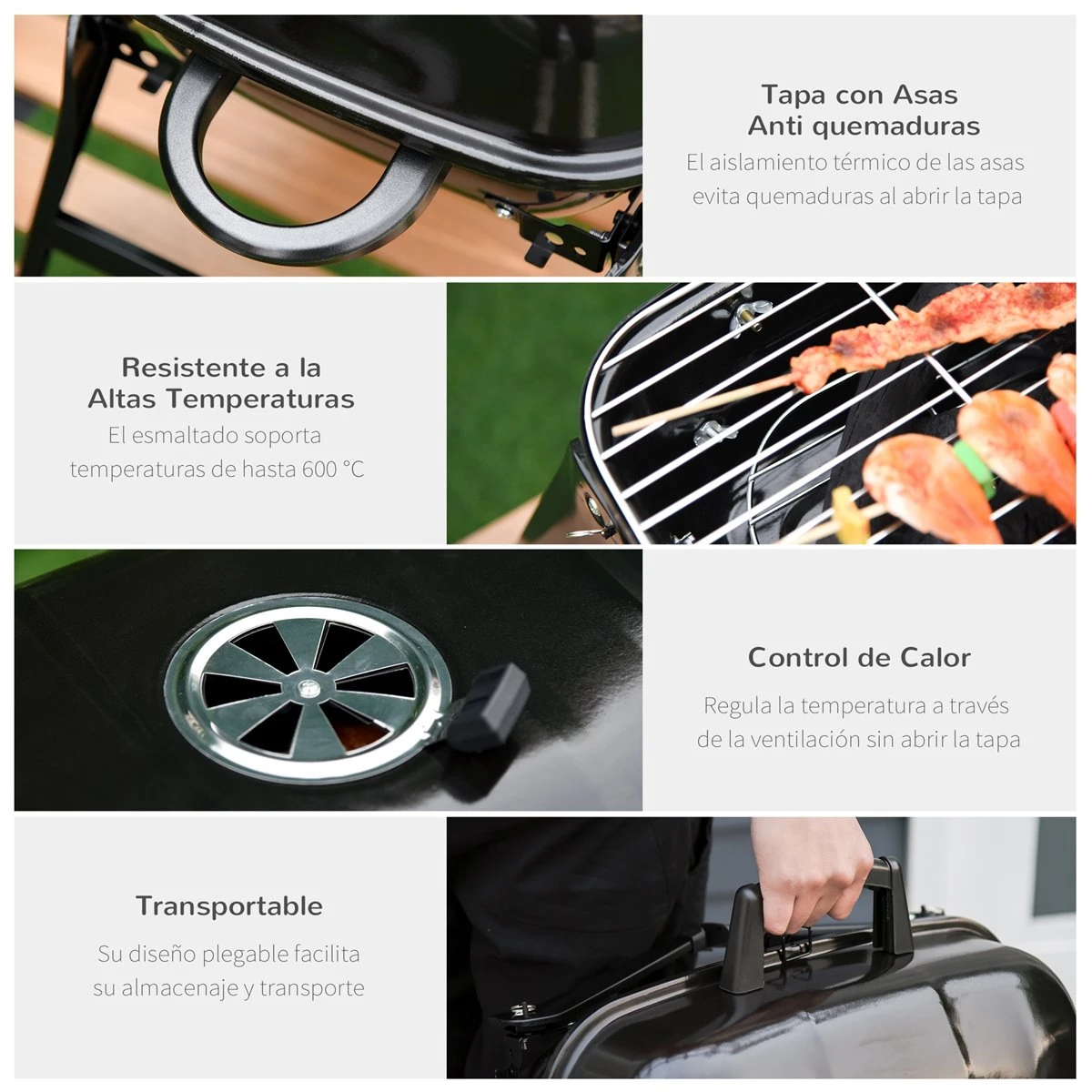 Tapa con Asas Anti quemaduras
El aislamiento térmico de las asas evita quemaduras al abrir la tapa

Resistente a la Altas Temperaturas
El esmaltado soporta temperaturas de hasta 600 °C

Control de Calor
Regula la temperatura a través de la ventilación sin abrir la tapa

Transportable
Su diseño plegable facilita su almacenaje y transporte