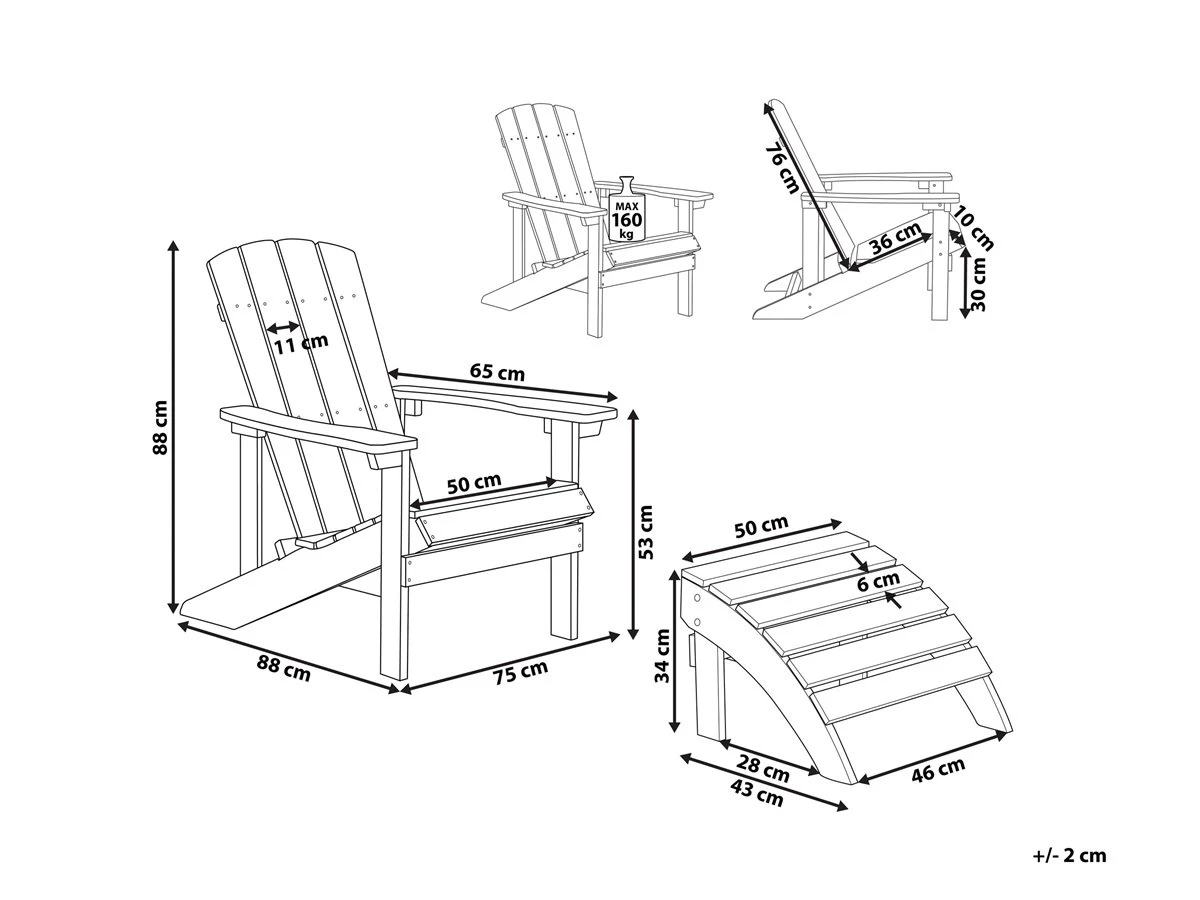 MAX
160
kg

76 cm
36 cm
10 cm
30 cm

88 cm
11 cm
65 cm
50 cm
53 cm
88 cm
75 cm

50 cm
6 cm
34 cm
28 cm
43 cm
46 cm

+/- 2 cm