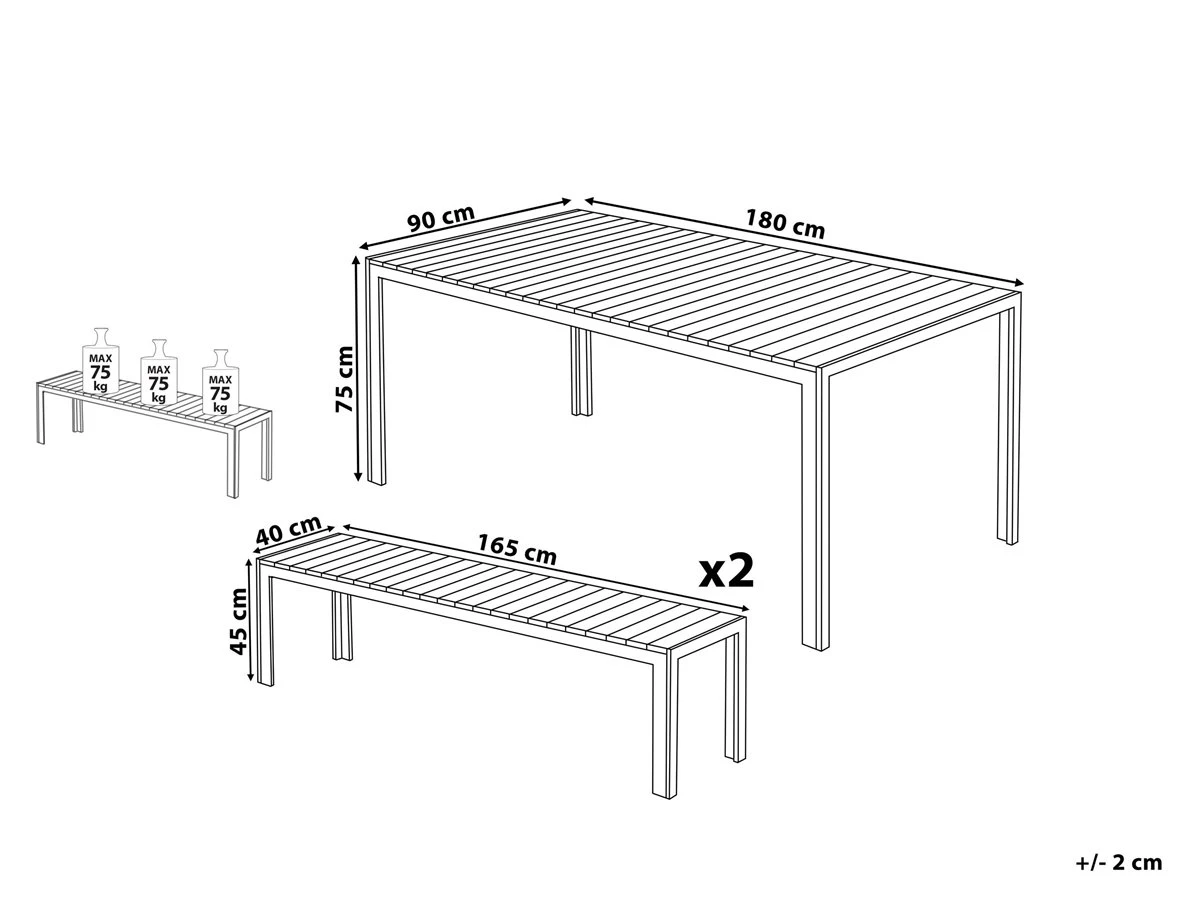 90 cm
180 cm
75 cm
MAX 75 kg
MAX 75 kg
MAX 75 kg
40 cm
165 cm
x2
45 cm
+/- 2 cm