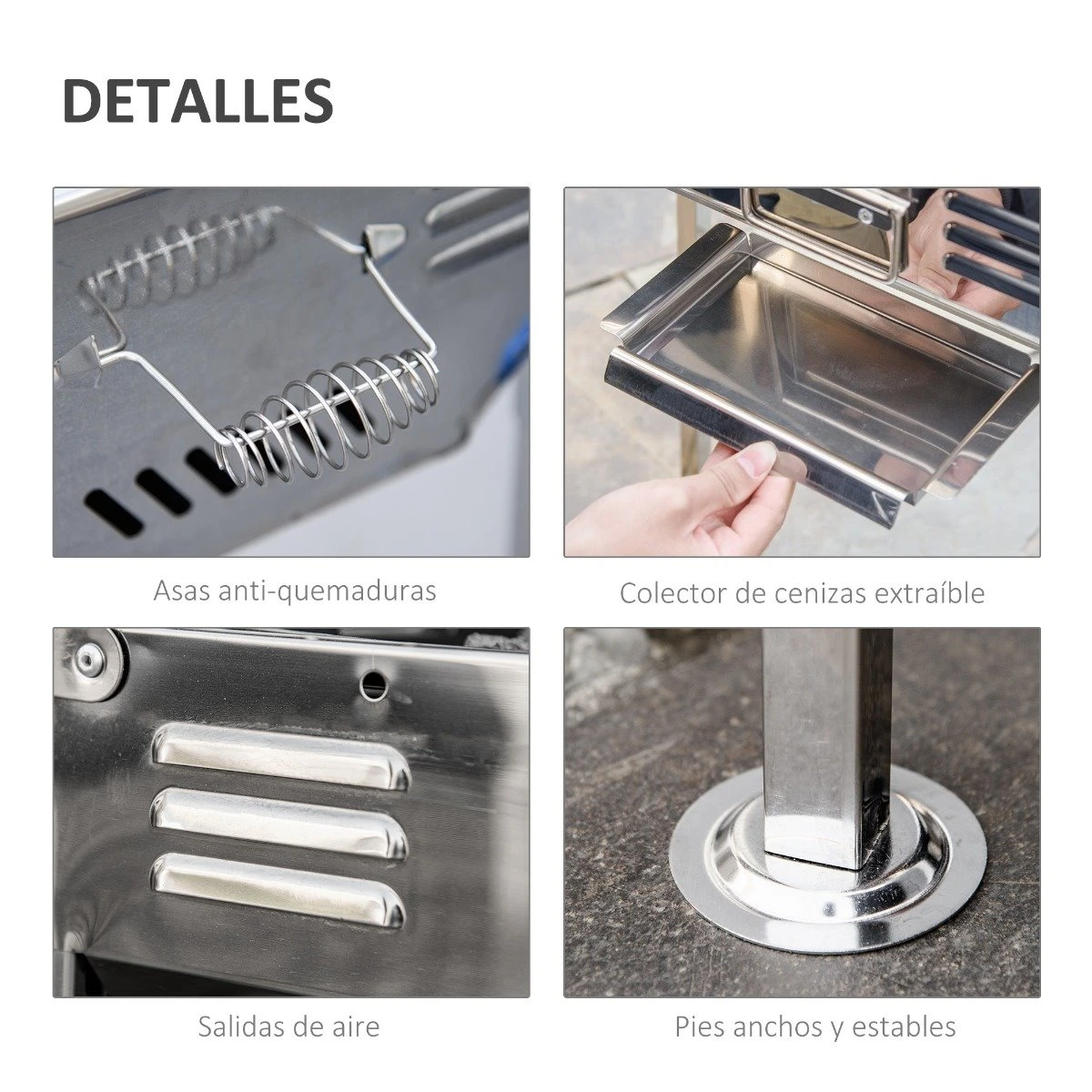 DETALLES

Asas anti-quemaduras

Colector de cenizas extraíble

Salidas de aire

Pies anchos y estables