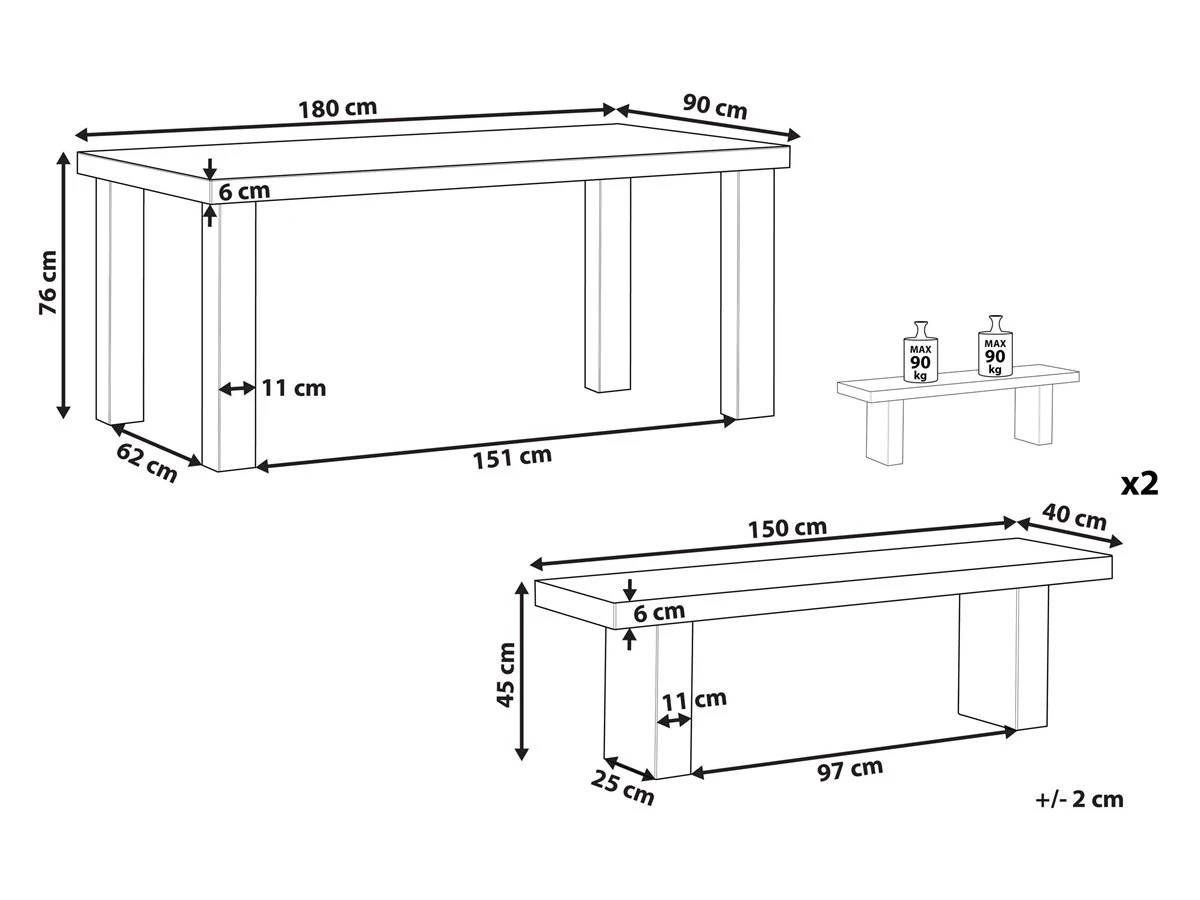 180 cm
90 cm
6 cm
76 cm
11 cm
62 cm
151 cm
MAX 90 kg
MAX 90 kg
x2
150 cm
40 cm
6 cm
45 cm
11 cm
25 cm
97 cm
+/- 2 cm