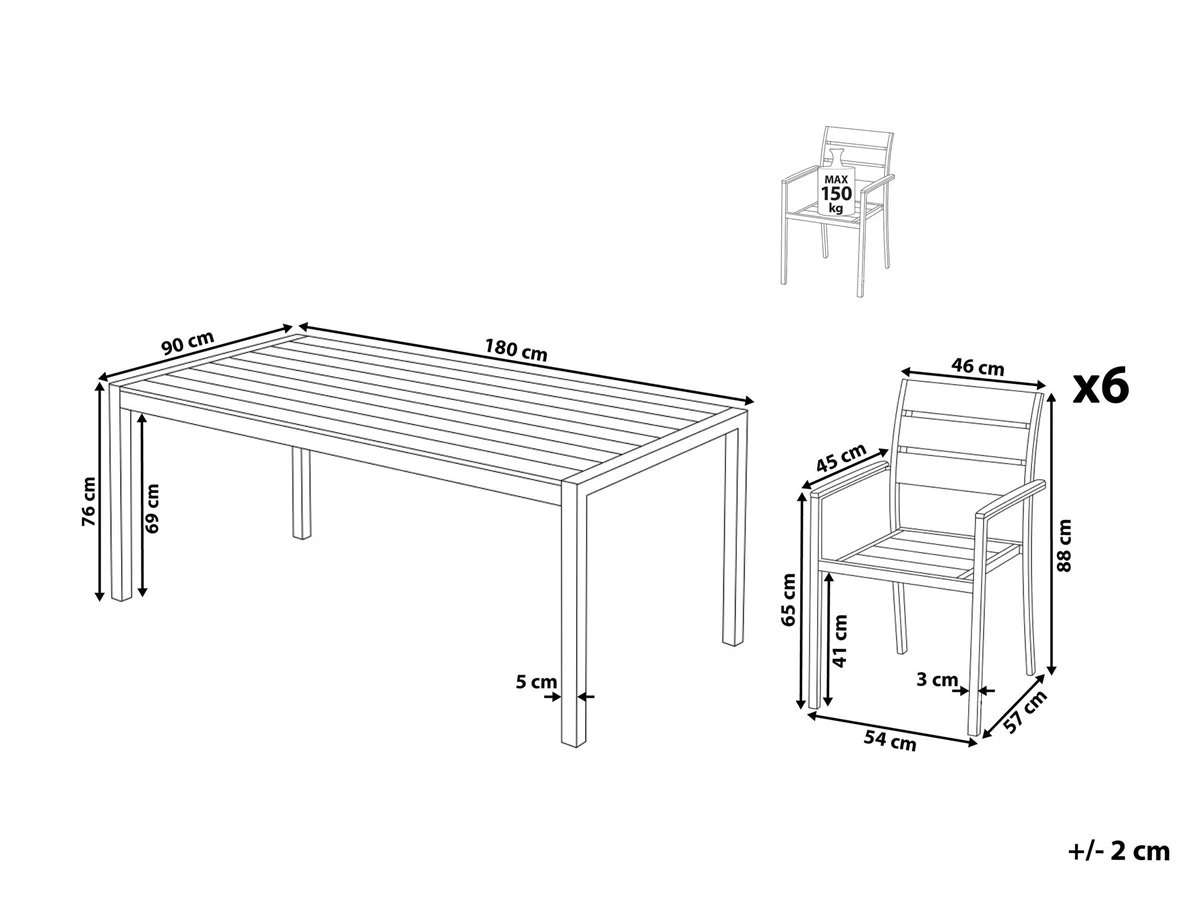 MAX
150
kg

90 cm
180 cm
76 cm
69 cm
5 cm

46 cm
x6
45 cm
88 cm
65 cm
41 cm
3 cm
54 cm
57 cm

+/- 2 cm