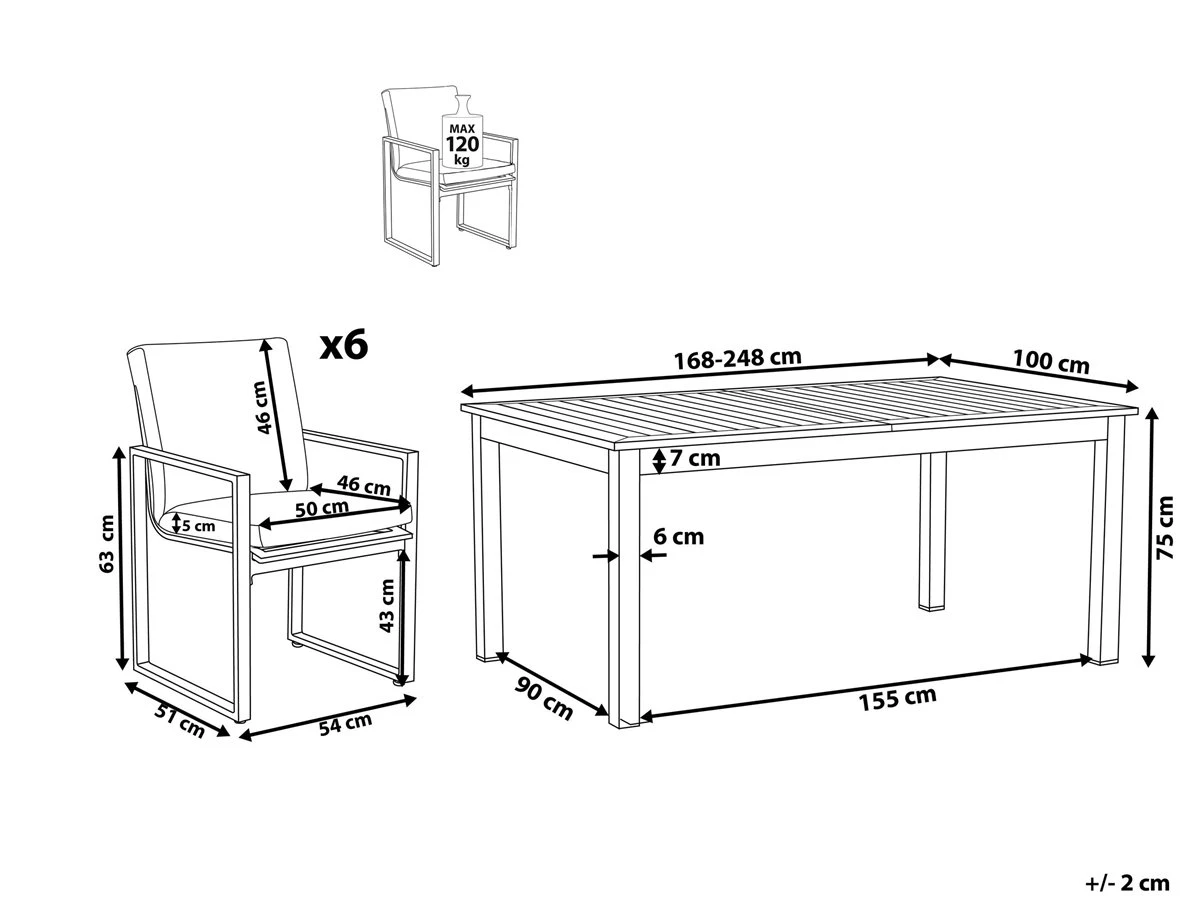 MAX
120
kg

x6

46 cm
46 cm
50 cm
5 cm
63 cm
43 cm
51 cm
54 cm

168-248 cm
100 cm
7 cm
6 cm
75 cm
90 cm
155 cm

+/- 2 cm